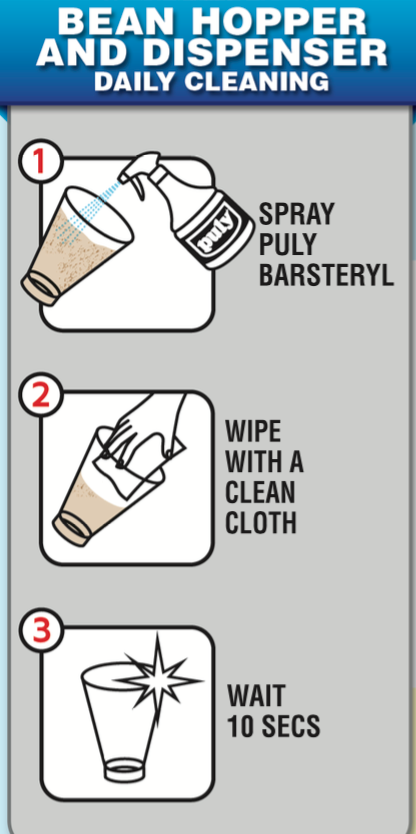 BEAN HOPPER AND DISPENSER
DAILY CLEANING

1

puly

SPRAY PULY BARSTERYL

2

WIPE WITH A CLEAN CLOTH

3

WAIT 10 SECS