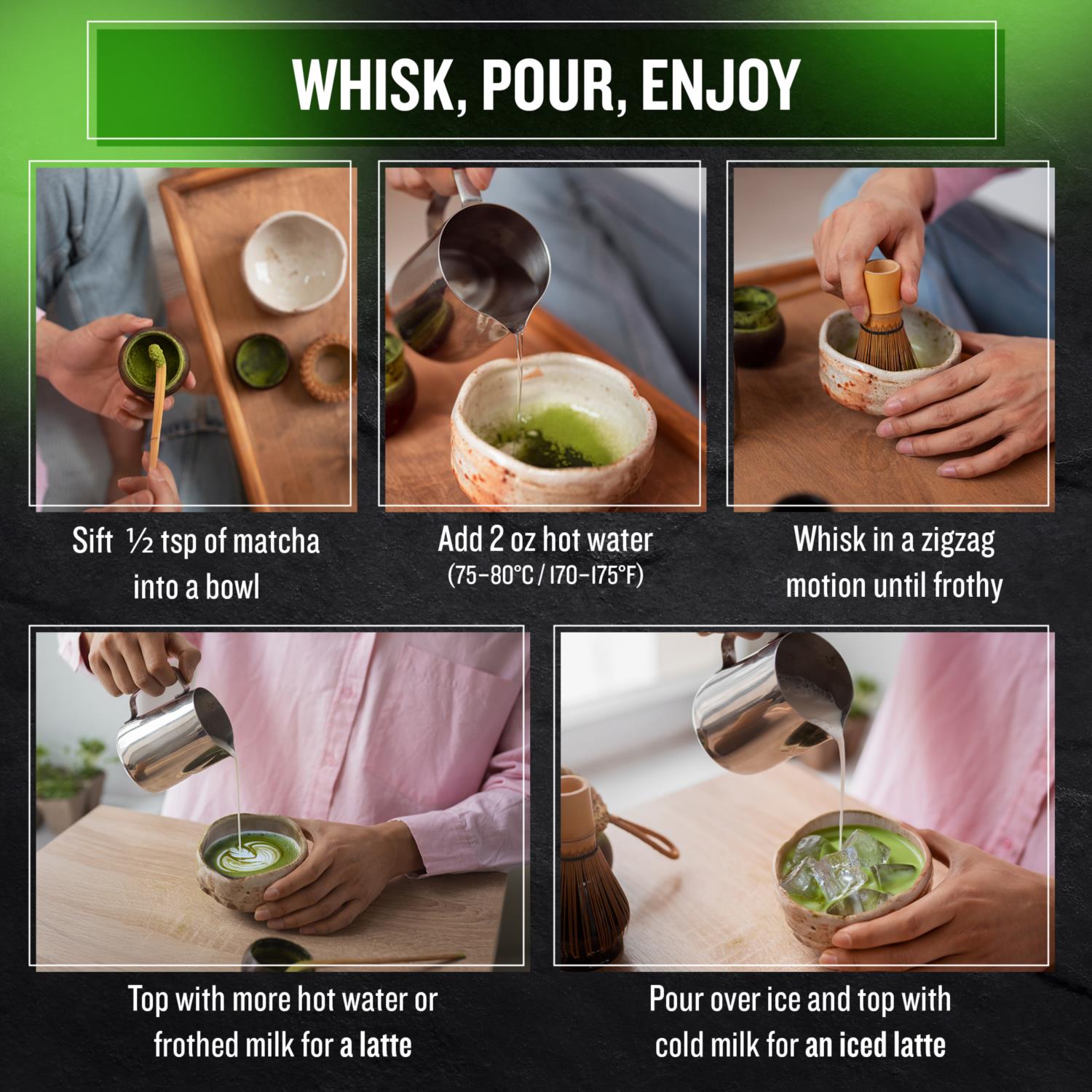 WHISK, POUR, ENJOY

Sift ½ tsp of matcha into a bowl

Add 2 oz hot water (75–80°C / 170–175°F)

Whisk in a zigzag motion until frothy

Top with more hot water or frothed milk for a latte

Pour over ice and top with cold milk for an iced latte